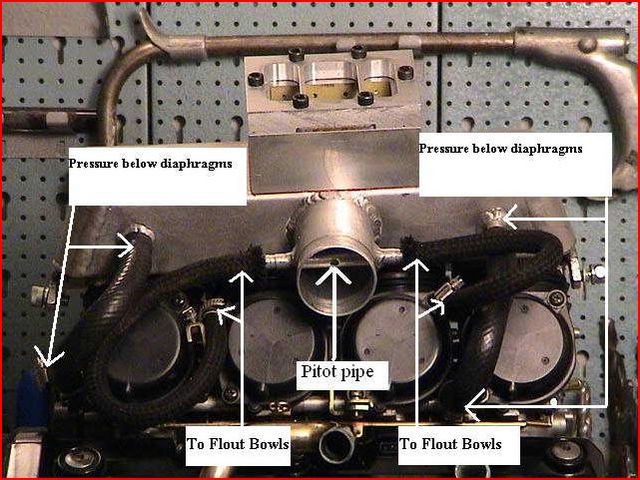 Pressure below diaphragms

Pressure below diaphragms

Pitot pipe

To Flout Bowls

To Flout Bowls